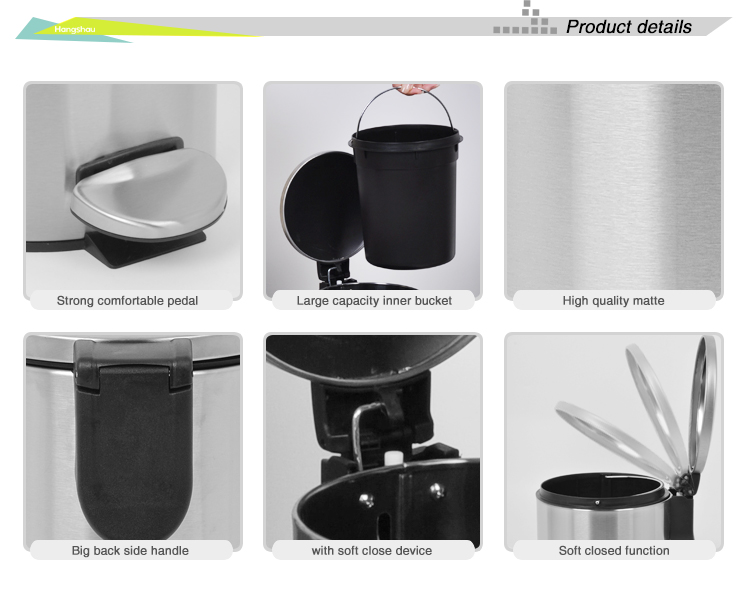 Hangshau

Product details

Strong comfortable pedal

Large capacity inner bucket

High quality matte

Big back side handle

with soft close device

Soft closed function